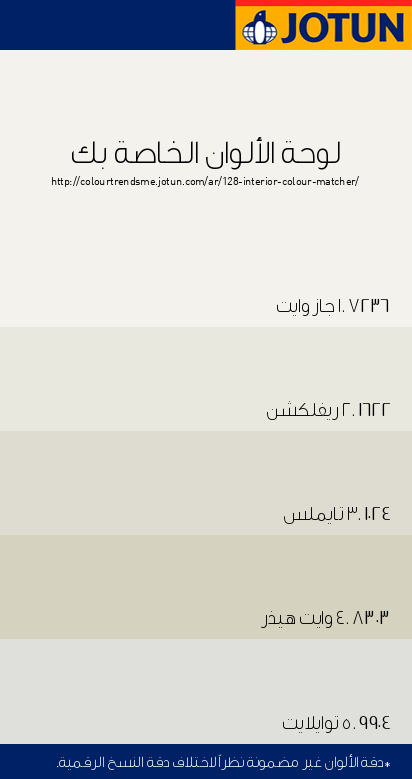 JOTUN

لوحة الألوان الخاصة بك
http://colourtrendsme.jotun.com/ar/128-interior-colour-matcher/

١. ٧٢٣٦ جاز وايت

٢. ١٦٢٢ ريفلكشن

٣. ١٠٢٤ تايملس

٤. ٨٣٠٣ وايت هيذر

٥. ٩٩٠٤ توايلايت

*دقة الألوان غير مضمونة نظراً لاختلاف دقة النسخ الرقمية.